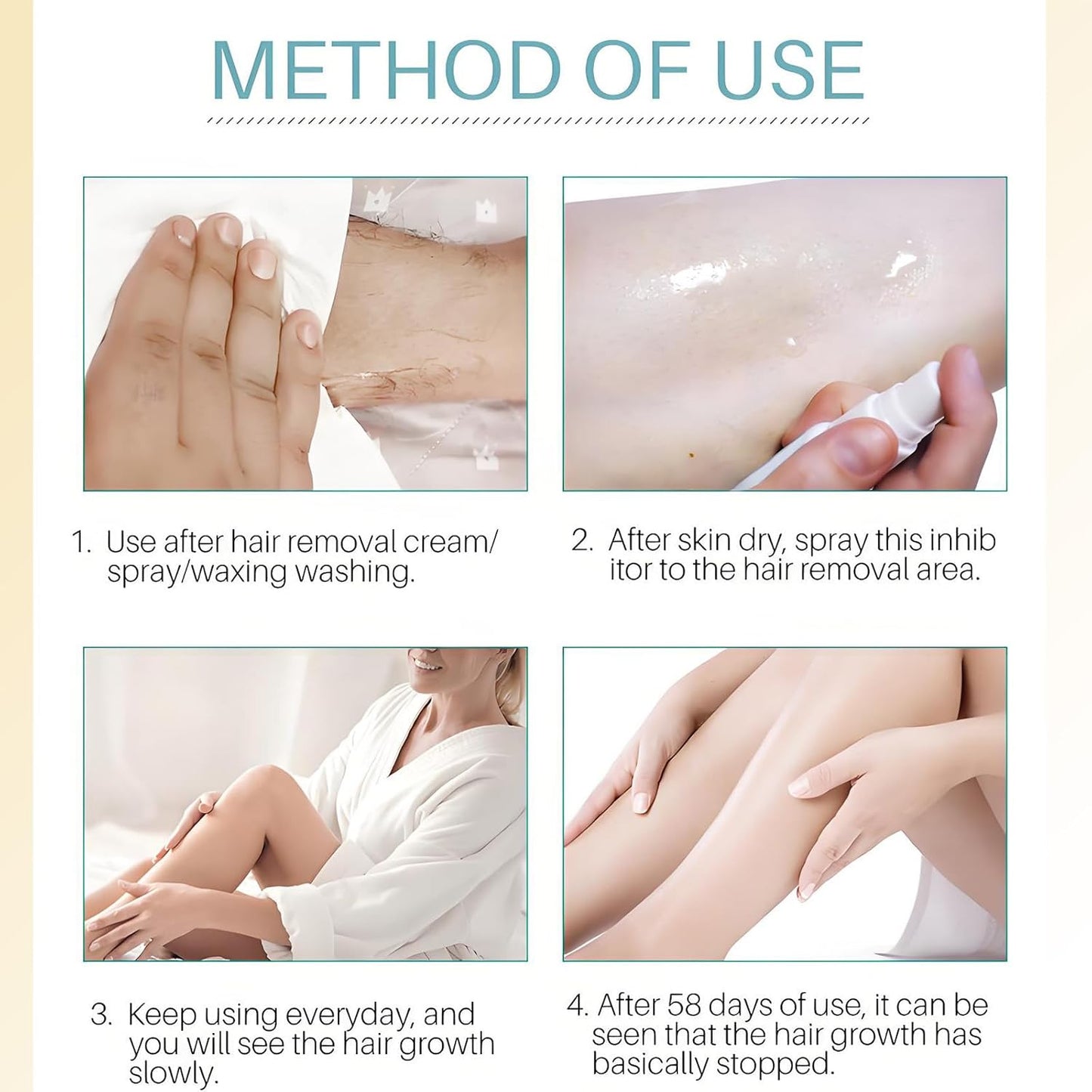 METHOD OF USE

1. Use after hair removal cream/ spray/waxing washing.

2. After skin dry, spray this inhib itor to the hair removal area.

3. Keep using everyday, and you will see the hair growth slowly.

4. After 58 days of use, it can be seen that the hair growth has basically stopped.