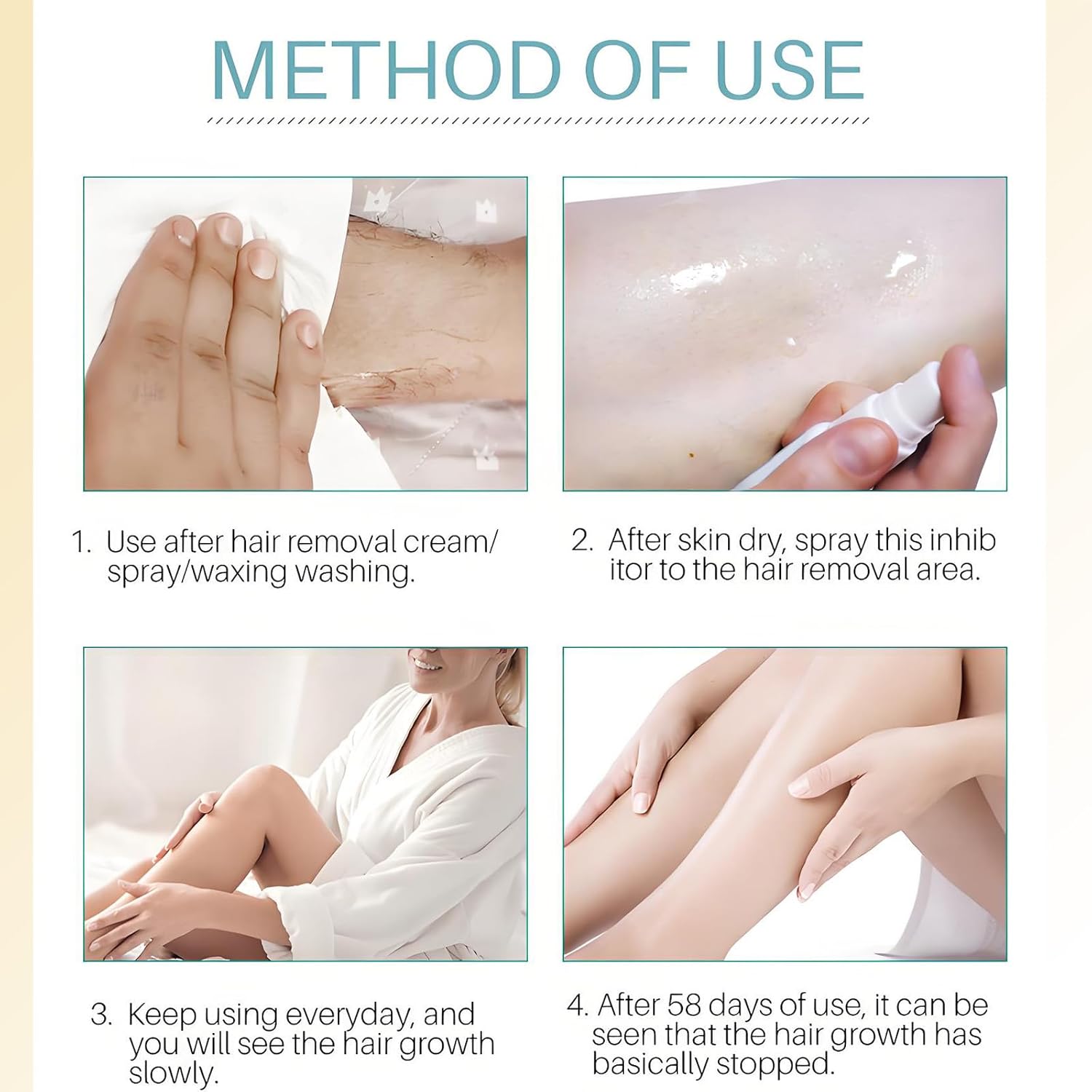 METHOD OF USE

1. Use after hair removal cream/ spray/waxing washing.

2. After skin dry, spray this inhib itor to the hair removal area.

3. Keep using everyday, and you will see the hair growth slowly.

4. After 58 days of use, it can be seen that the hair growth has basically stopped.