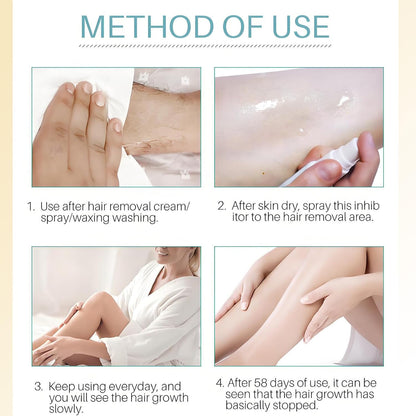 METHOD OF USE

1. Use after hair removal cream/ spray/waxing washing.

2. After skin dry, spray this inhib itor to the hair removal area.

3. Keep using everyday, and you will see the hair growth slowly.

4. After 58 days of use, it can be seen that the hair growth has basically stopped.