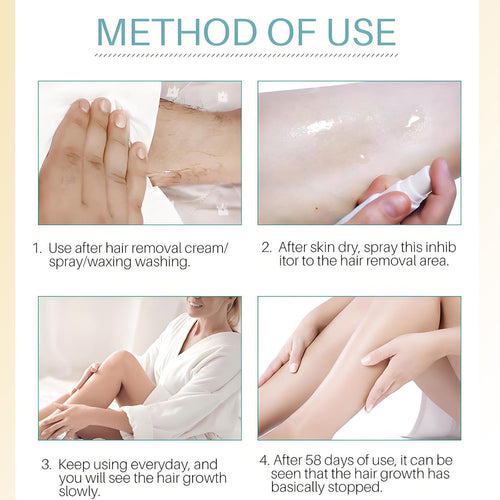 METHOD OF USE

1. Use after hair removal cream/ spray/waxing washing.

2. After skin dry, spray this inhib itor to the hair removal area.

3. Keep using everyday, and you will see the hair growth slowly.

4. After 58 days of use, it can be seen that the hair growth has basically stopped.