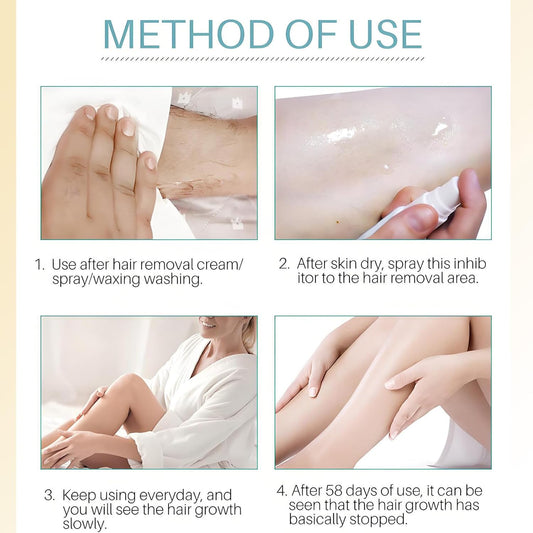 METHOD OF USE

1. Use after hair removal cream/ spray/waxing washing.

2. After skin dry, spray this inhib itor to the hair removal area.

3. Keep using everyday, and you will see the hair growth slowly.

4. After 58 days of use, it can be seen that the hair growth has basically stopped.